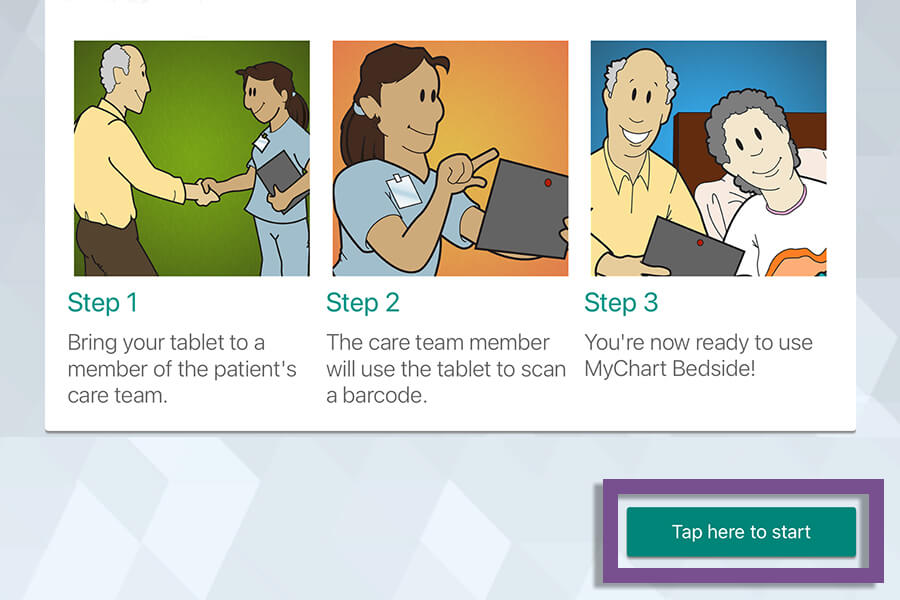 Step 1
Bring your tablet to a member of the patient's care team.

Step 2
The care team member will use the tablet to scan a barcode.

Step 3
You're now ready to use MyChart Bedside!

Tap here to start