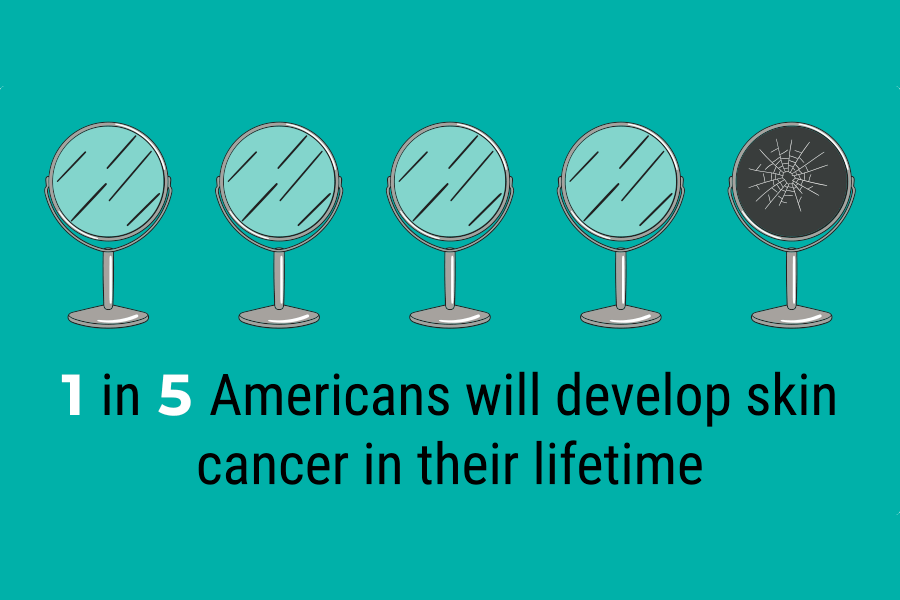 1 in 5 Americans will develop skin cancer in their lifetime