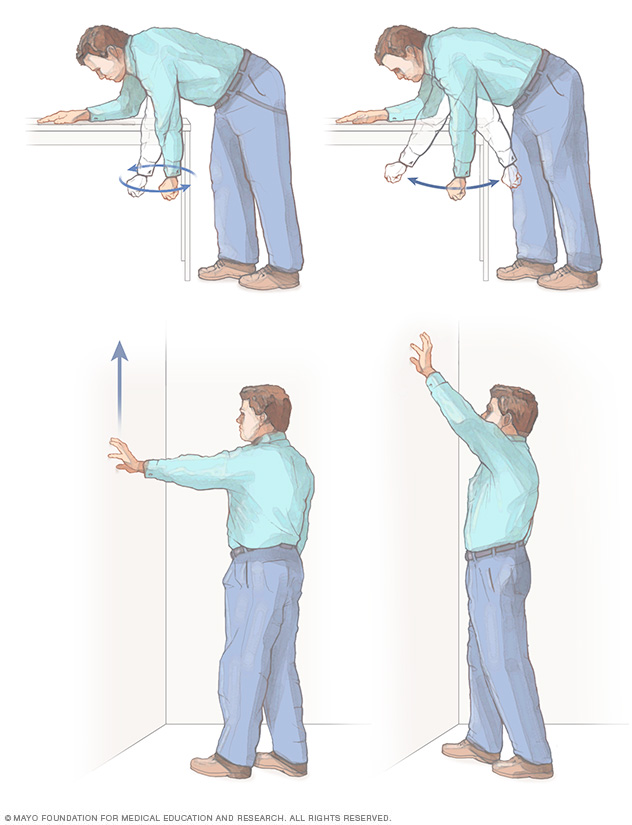 © MAYO FOUNDATION FOR MEDICAL EDUCATION AND RESEARCH. ALL RIGHTS RESERVED.